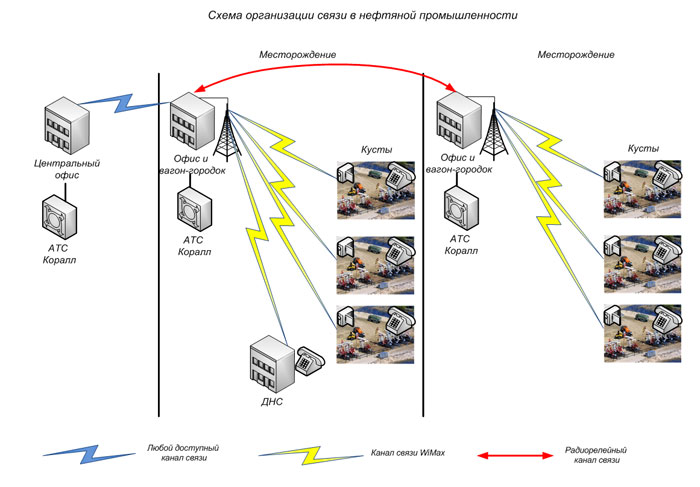 Схема организации связи в нефтяной промышленности

Месторождение

Месторождение

Центральный офис

АТС Коралл

Офис и вагон-городок

АТС Коралл

Кусты

ДНС

Офис и вагон-городок

АТС Коралл

Кусты

Любой доступный канал связи

Канал связи WiMax

Радиорелейный канал связи